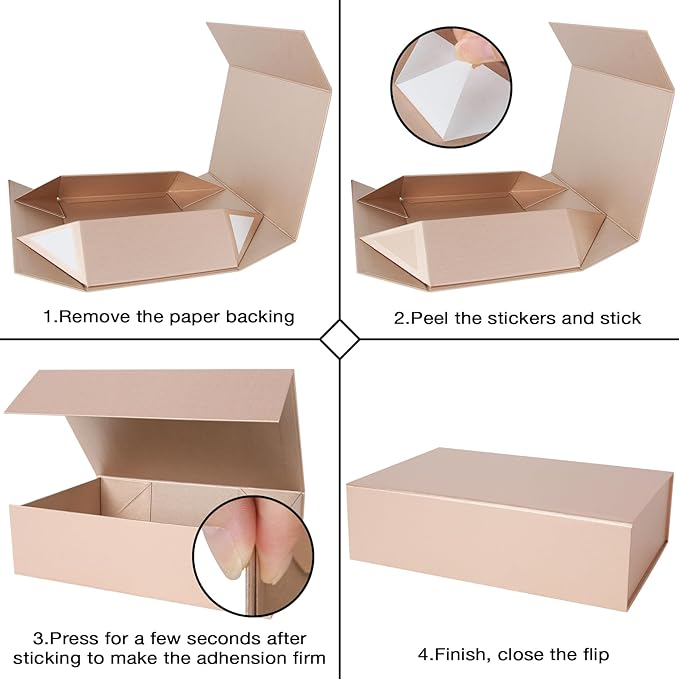 1.Remove the paper backing

2.Peel the stickers and stick

3.Press for a few seconds after sticking to make the adhension firm

4.Finish, close the flip