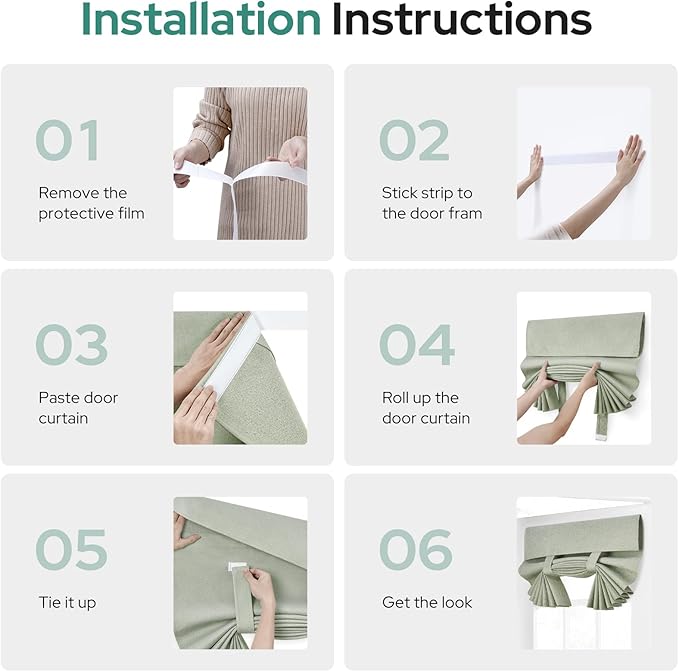 Installation Instructions

01

Remove the protective film

02

Stick strip to the door fram

03

Paste door curtain

04

Roll up the door curtain

05

Tie it up

06

Get the look