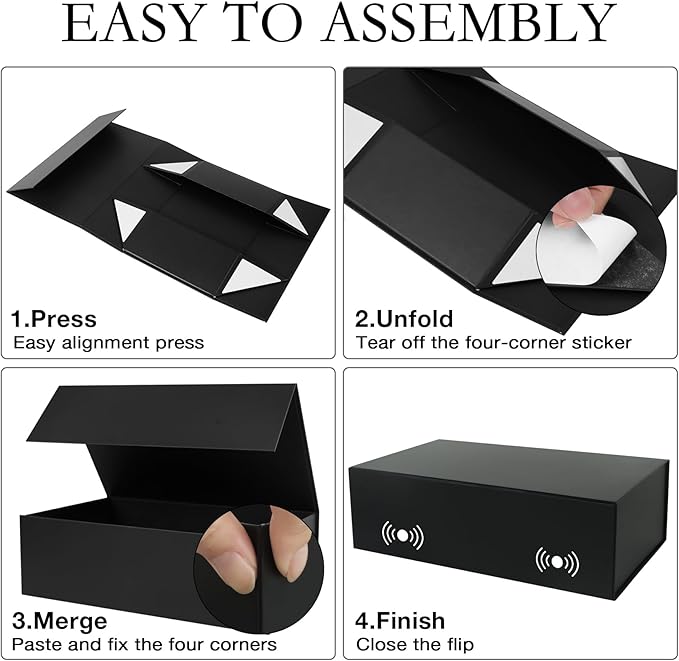 EASY TO ASSEMBLY

1.Press
Easy alignment press

2.Unfold
Tear off the four-corner sticker

3.Merge
Paste and fix the four corners

4.Finish
Close the flip