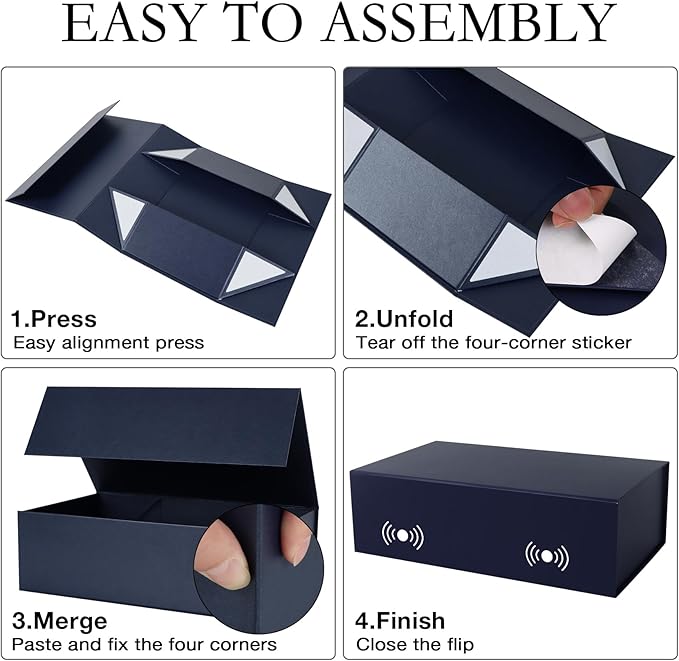 EASY TO ASSEMBLY

1.Press
Easy alignment press

2.Unfold
Tear off the four-corner sticker

3.Merge
Paste and fix the four corners

4.Finish
Close the flip