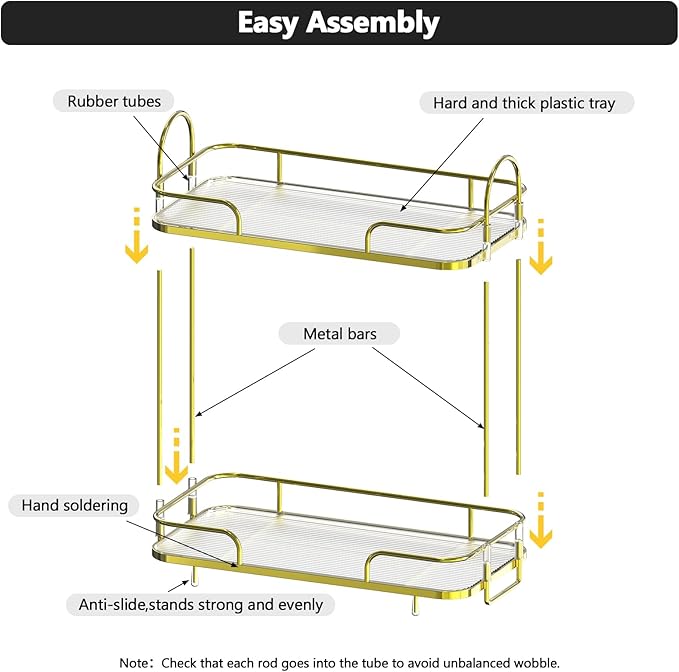 Easy Assembly

Rubber tubes

Hard and thick plastic tray

Metal bars

Hand soldering

Anti-slide,stands strong and evenly

Note：Check that each rod goes into the tube to avoid unbalanced wobble.