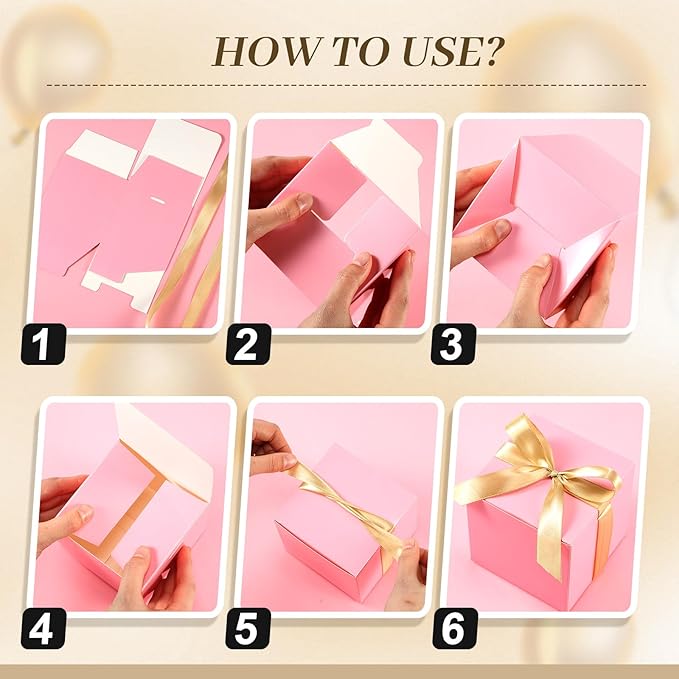 HOW TO USE?

1

2

3

4

5

6