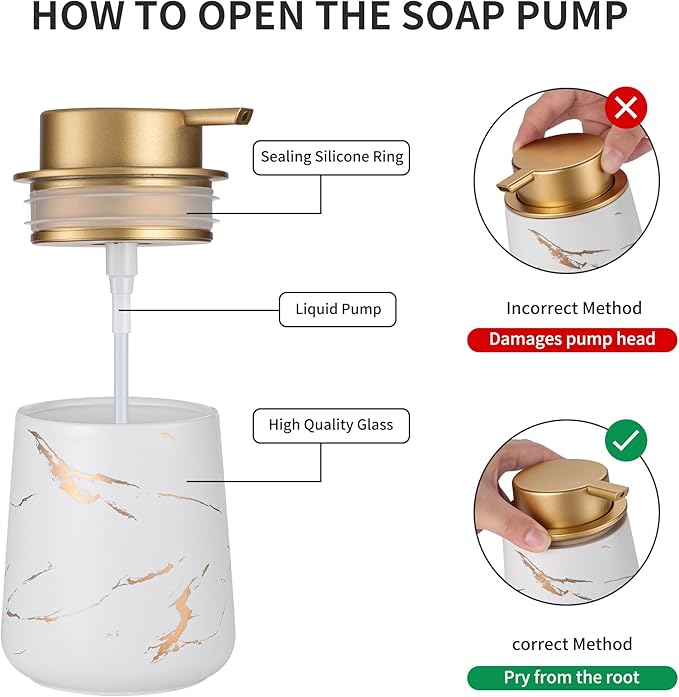 HOW TO OPEN THE SOAP PUMP

Sealing Silicone Ring

Liquid Pump

High Quality Glass

Incorrect Method

Damages pump head

correct Method

Pry from the root