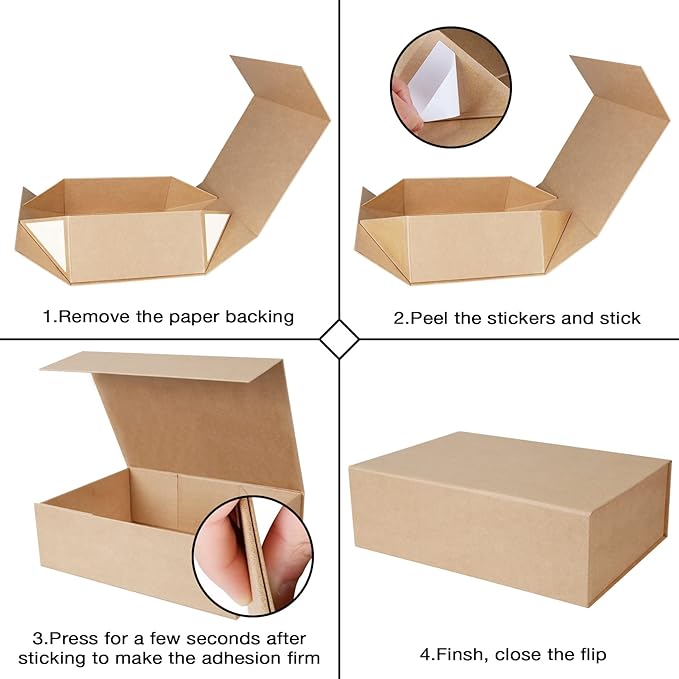 1.Remove the paper backing

2.Peel the stickers and stick

3.Press for a few seconds after sticking to make the adhesion firm

4.Finsh, close the flip