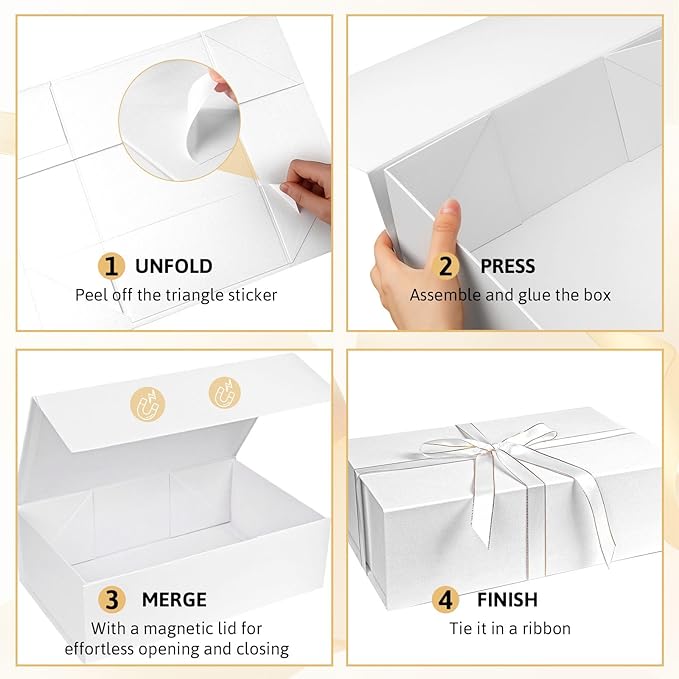 1 UNFOLD
Peel off the triangle sticker

2 PRESS
Assemble and glue the box

3 MERGE
With a magnetic lid for effortless opening and closing

4 FINISH
Tie it in a ribbon