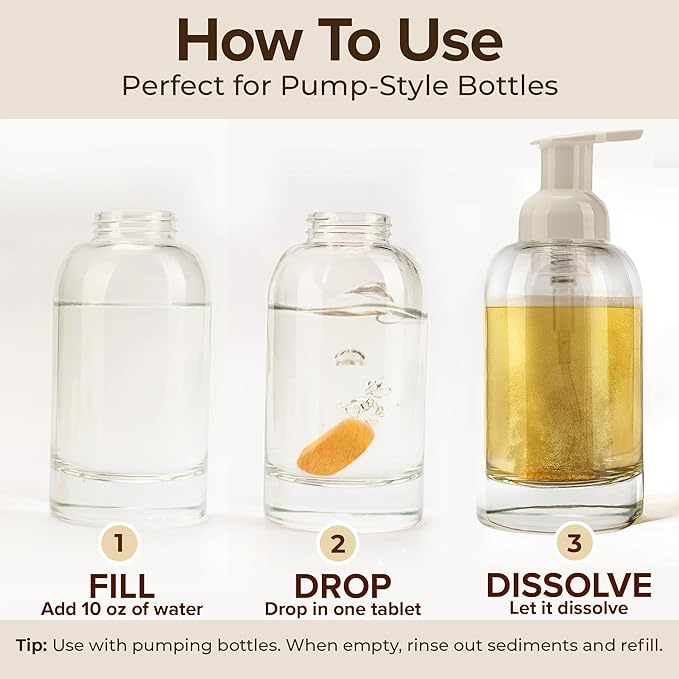 How To Use
Perfect for Pump-Style Bottles

1
FILL
Add 10 oz of water

2
DROP
Drop in one tablet

3
DISSOLVE
Let it dissolve

Tip: Use with pumping bottles. When empty, rinse out sediments and refill.