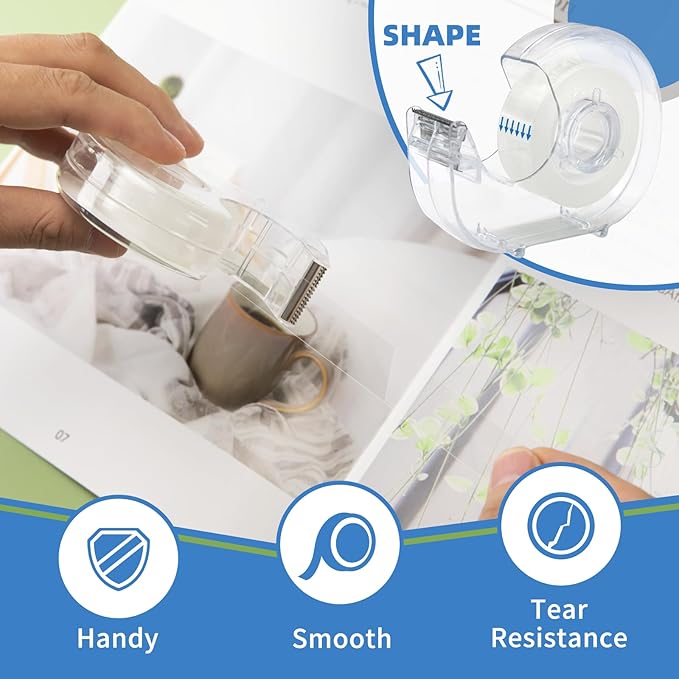 SHAPE

07

Handy

Smooth

Tear Resistance