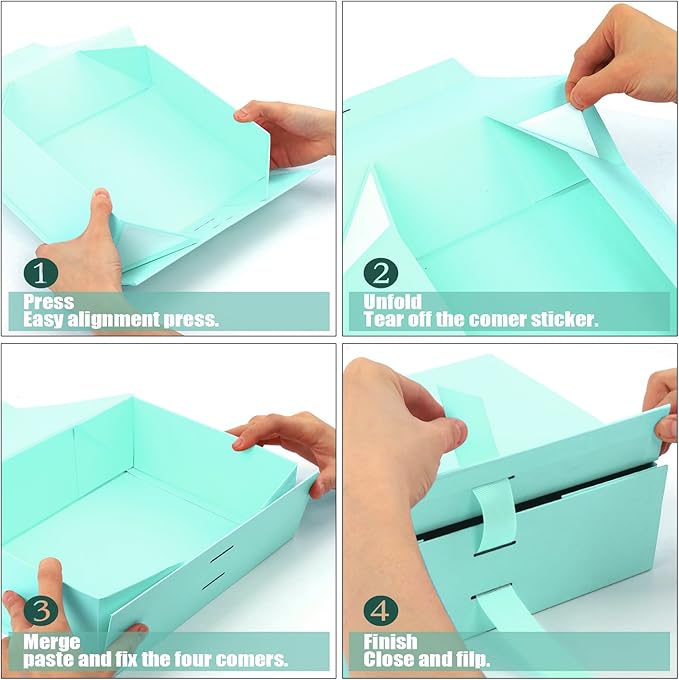 1
Press
Easy alignment press.

2
Unfold
Tear off the comer sticker.

3
Merge
paste and fix the four comers.

4
Finish
Close and filp.