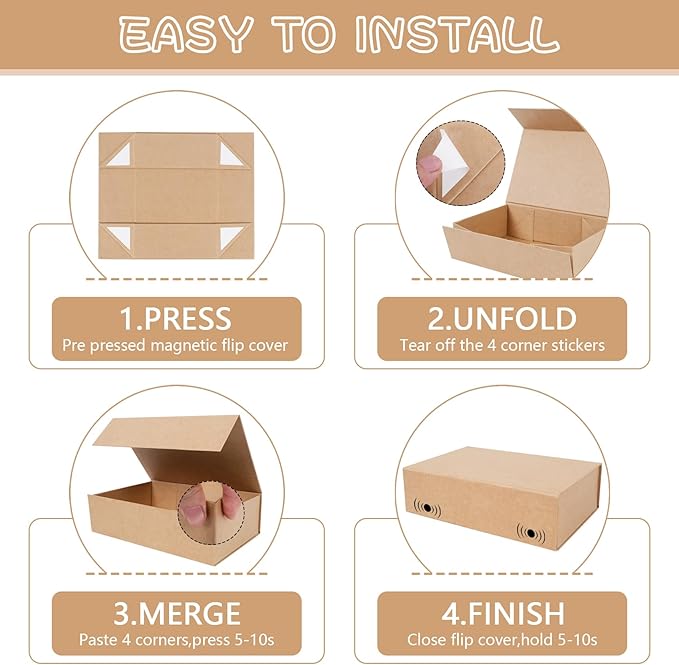 EASY TO INSTALL

1.PRESS
Pre pressed magnetic flip cover

2.UNFOLD
Tear off the 4 corner stickers

3.MERGE
Paste 4 corners,press 5-10s

4.FINISH
Close flip cover,hold 5-10s