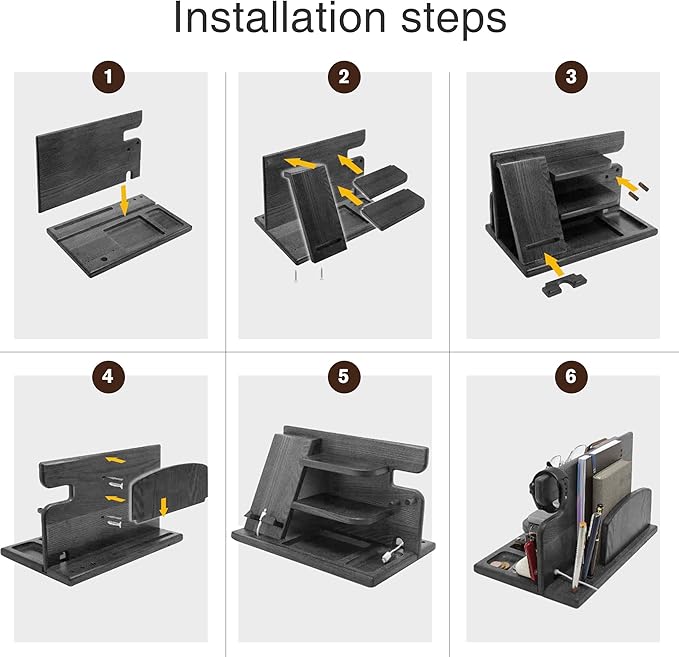 Installation steps

1

2

3

4

5

6