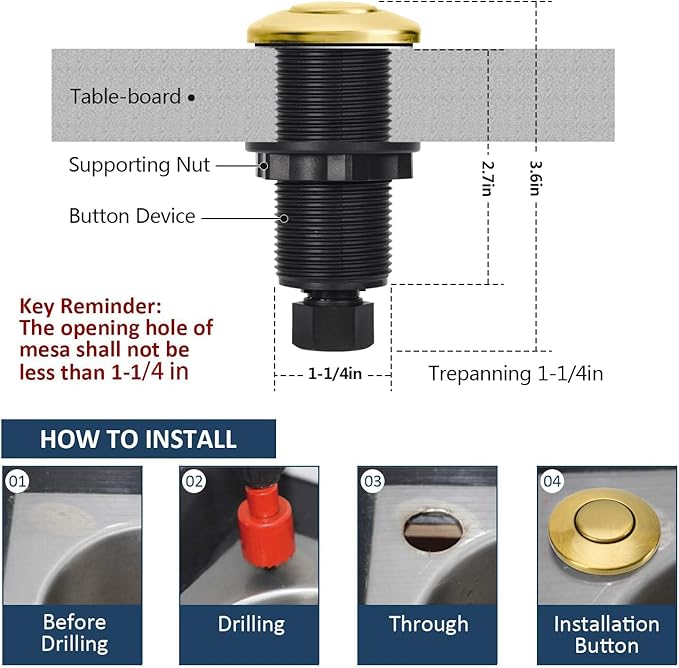 Table-board

Supporting Nut

Button Device

2.7in

3.6in

Key Reminder:
The opening hole of mesa shall not be less than 1-1/4 in

1-1/4in

Trepanning 1-1/4in

HOW TO INSTALL

01

Before Drilling

02

Drilling

03

Through

04

Installation Button