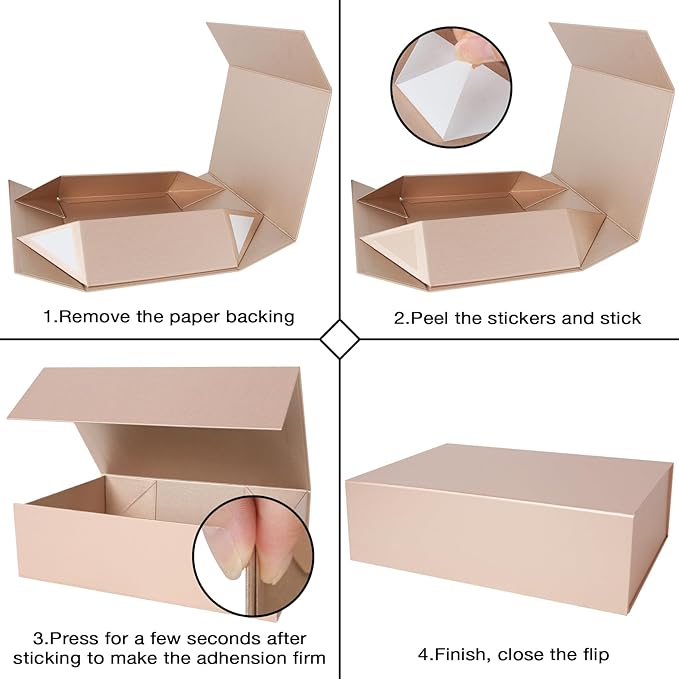 1.Remove the paper backing

2.Peel the stickers and stick

3.Press for a few seconds after sticking to make the adhension firm

4.Finish, close the flip