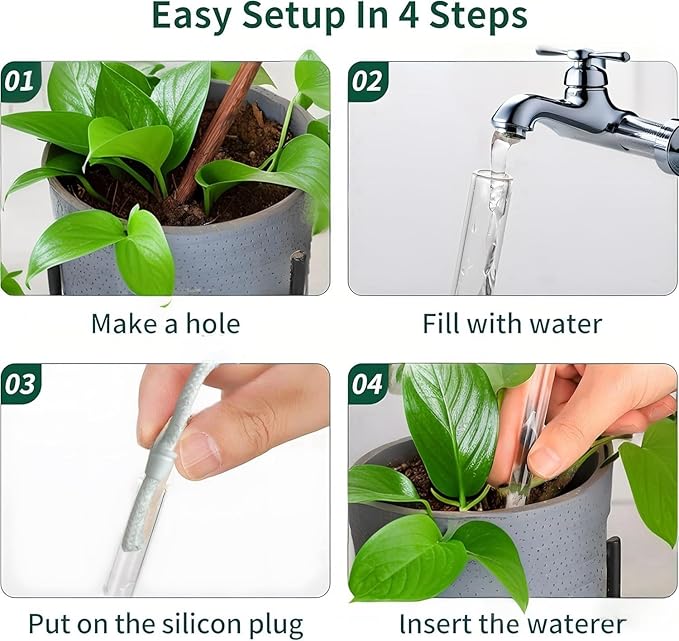 Easy Setup In 4 Steps

01

Make a hole

02

Fill with water

03

Put on the silicon plug

04

Insert the waterer