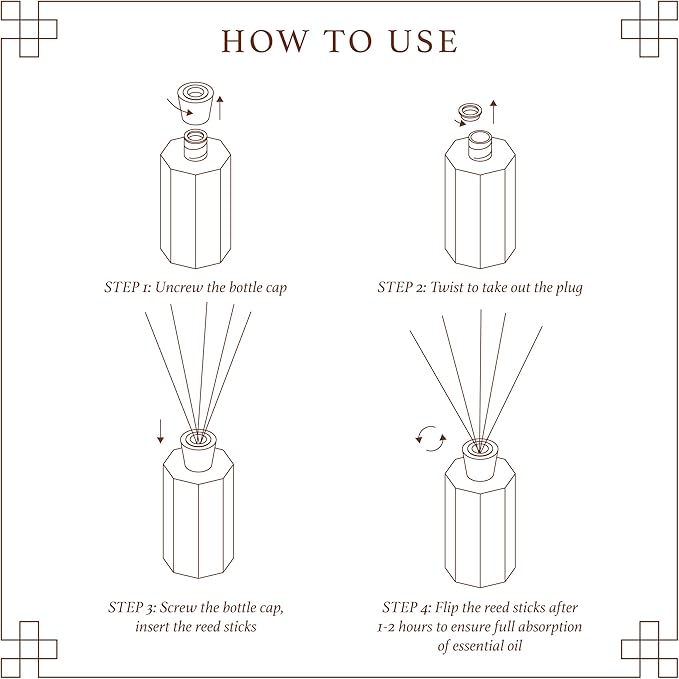 HOW TO USE

STEP 1: Uncrew the bottle cap

STEP 2: Twist to take out the plug

STEP 3: Screw the bottle cap, insert the reed sticks

STEP 4: Flip the reed sticks after 1-2 hours to ensure full absorption of essential oil