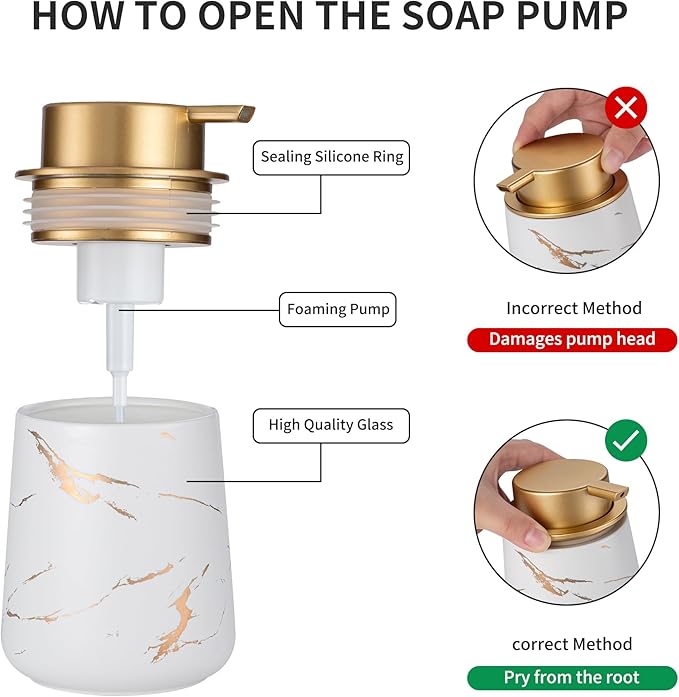 HOW TO OPEN THE SOAP PUMP

Sealing Silicone Ring

Foaming Pump

High Quality Glass

Incorrect Method

Damages pump head

correct Method

Pry from the root