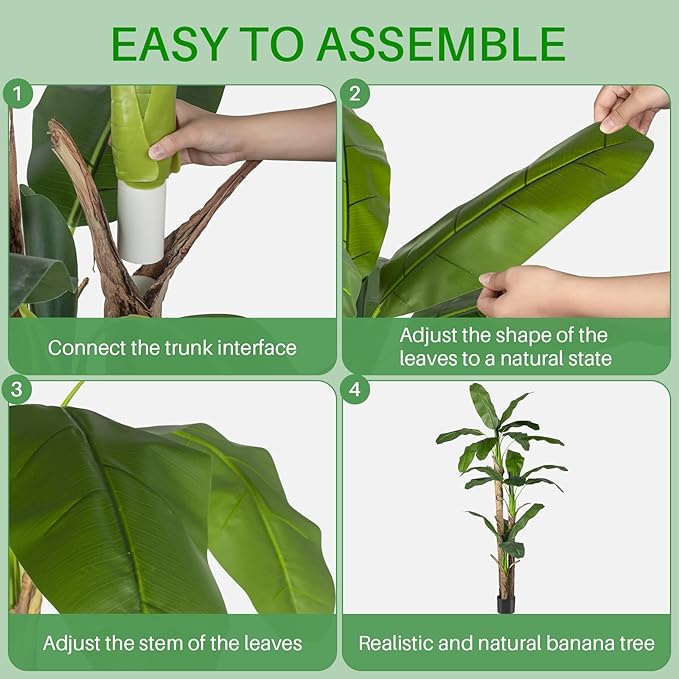 EASY TO ASSEMBLE

1

Connect the trunk interface

2

Adjust the shape of the leaves to a natural state

3

Adjust the stem of the leaves

4

Realistic and natural banana tree