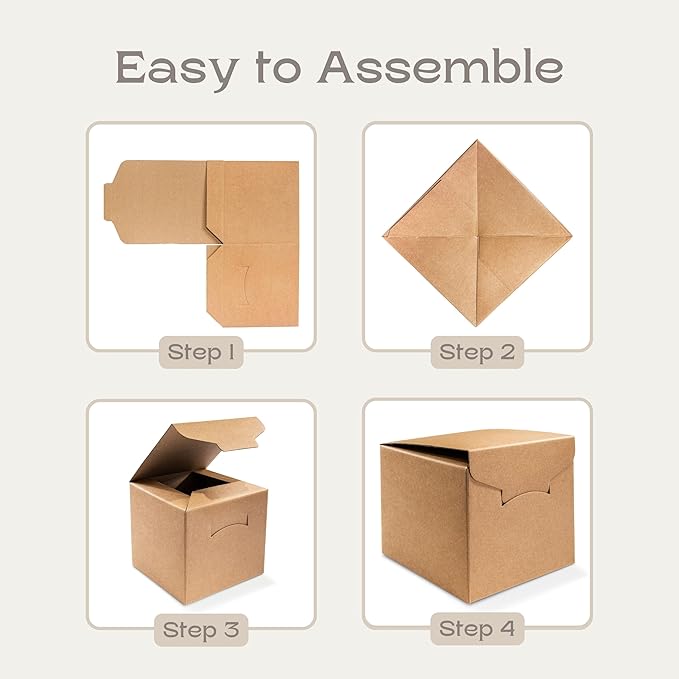 Easy to Assemble

Step 1

Step 2

Step 3

Step 4