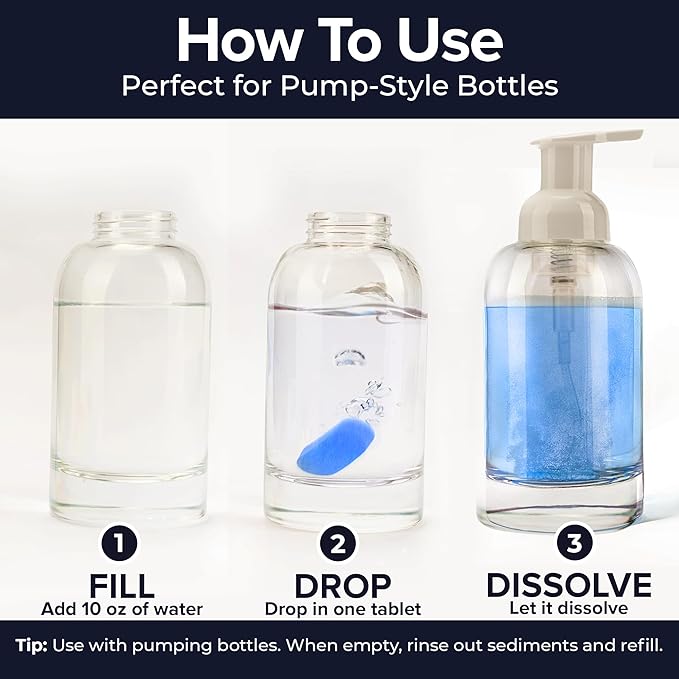 How To Use
Perfect for Pump-Style Bottles

1
FILL
Add 10 oz of water

2
DROP
Drop in one tablet

3
DISSOLVE
Let it dissolve

Tip: Use with pumping bottles. When empty, rinse out sediments and refill.