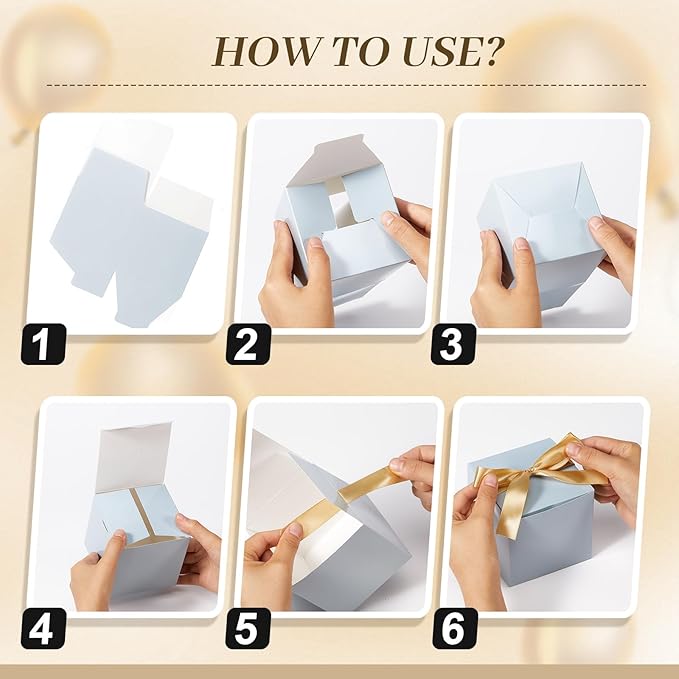 HOW TO USE?

1

2

3

4

5

6