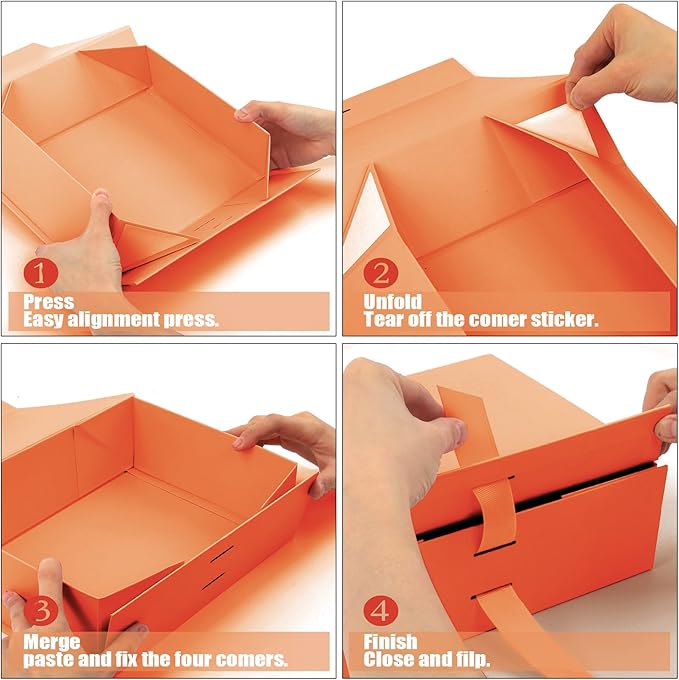 1
Press
Easy alignment press.

2
Unfold
Tear off the comer sticker.

3
Merge
paste and fix the four comers.

4
Finish
Close and filp.