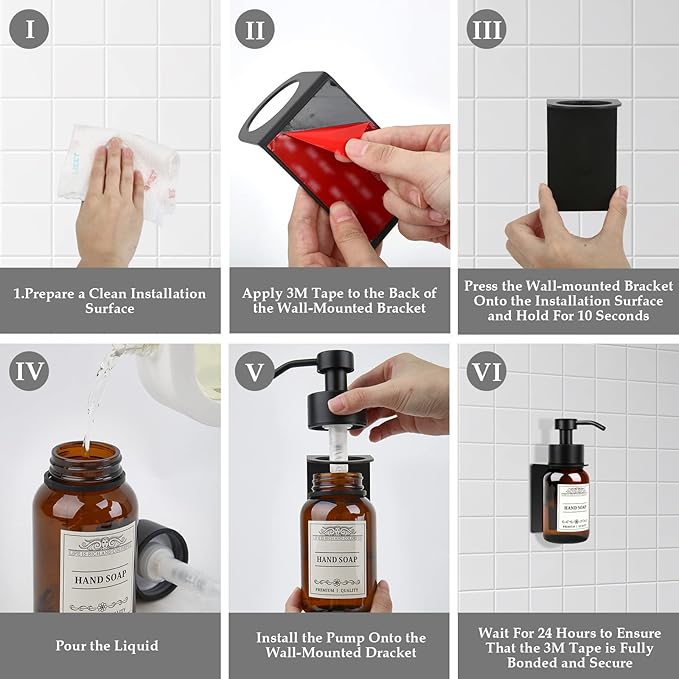 I

1.Prepare a Clean Installation Surface

II

Apply 3M Tape to the Back of the Wall-Mounted Bracket

III

Press the Wall-mounted Bracket Onto the Installation Surface and Hold For 10 Seconds

IV

HAND SOAP

Pour the Liquid

V

HAND SOAP

PREMIUM | QUALITY

Install the Pump Onto the Wall-Mounted Dracket

VI

HAND SOAP

Wait For 24 Hours to Ensure That the 3M Tape is Fully Bonded and Secure