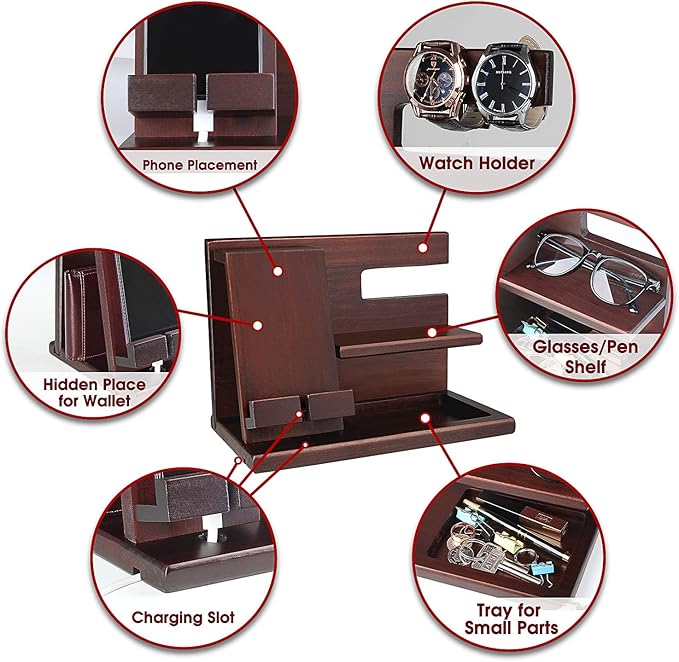 Phone Placement

Watch Holder

Hidden Place for Wallet

Glasses/Pen Shelf

Charging Slot

Tray for Small Parts