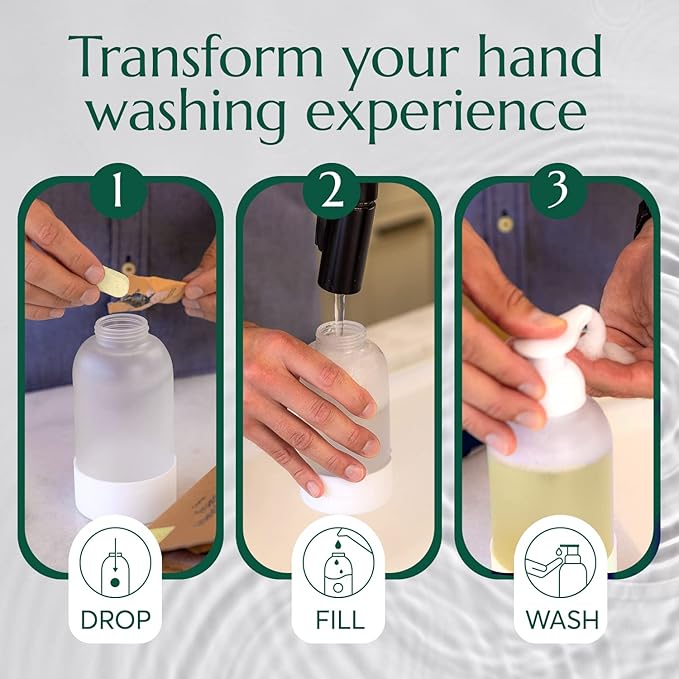 Transform your hand washing experience

1

DROP

2

FILL

3

WASH