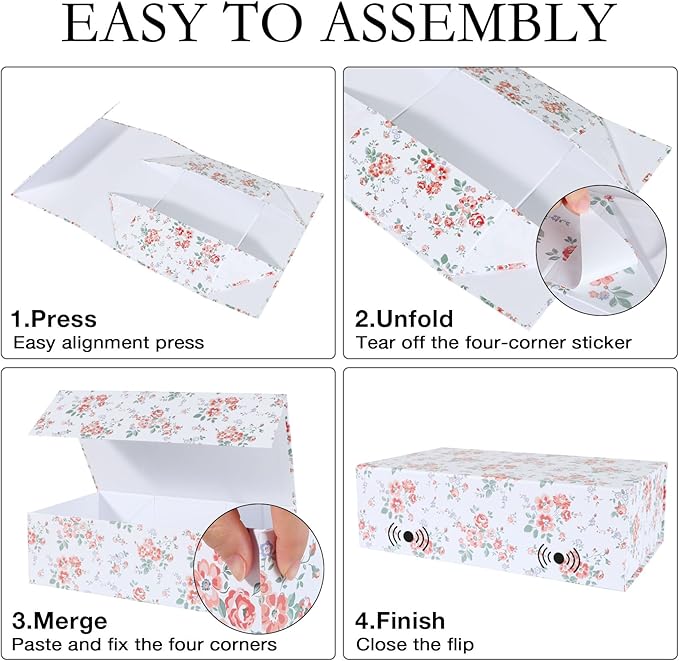 EASY TO ASSEMBLY

1.Press
Easy alignment press

2.Unfold
Tear off the four-corner sticker

3.Merge
Paste and fix the four corners

4.Finish
Close the flip