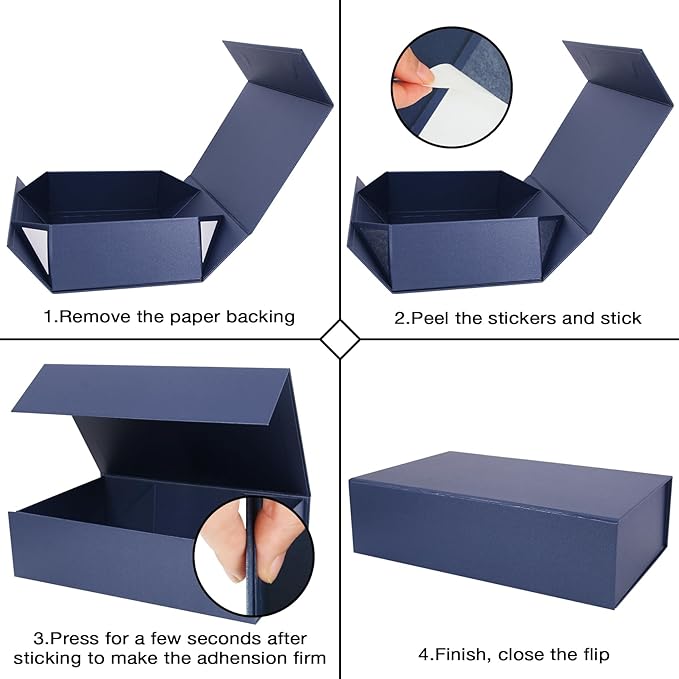 1.Remove the paper backing

2.Peel the stickers and stick

3.Press for a few seconds after sticking to make the adhension firm

4.Finish, close the flip