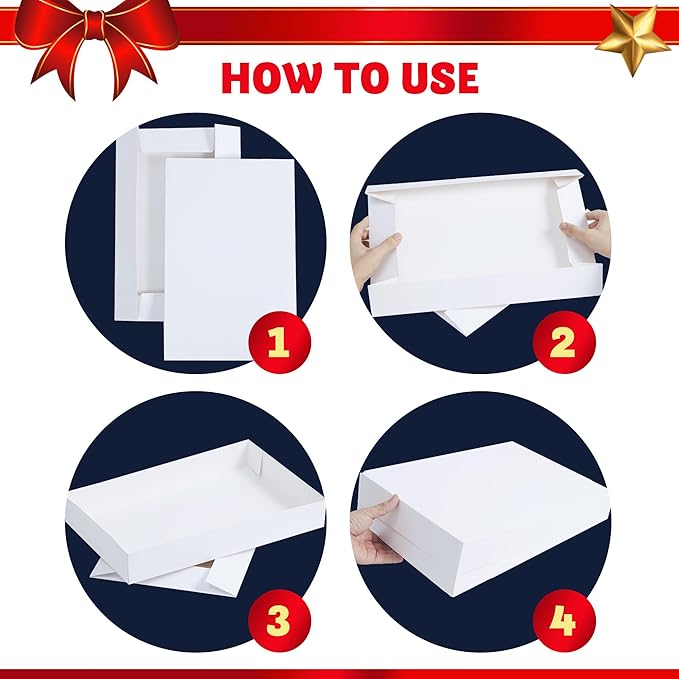 HOW TO USE

1

2

3

4