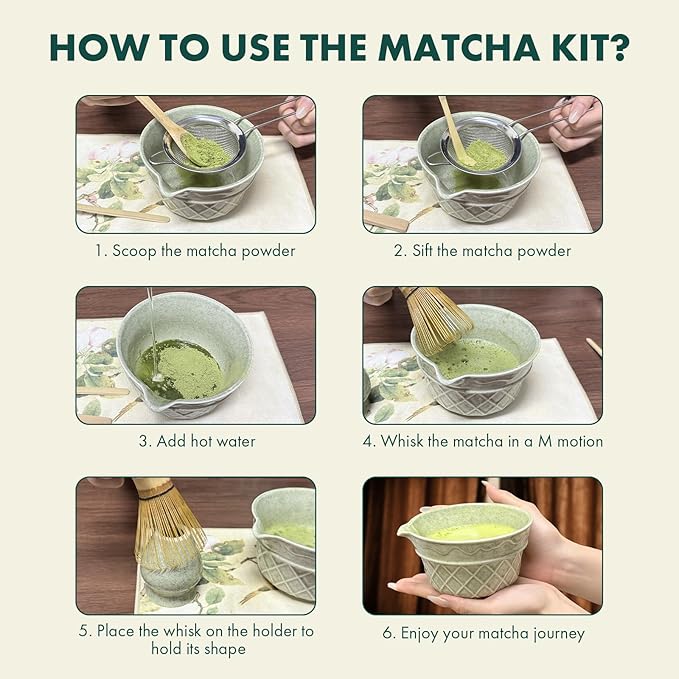 HOW TO USE THE MATCHA KIT?

1. Scoop the matcha powder

2. Sift the matcha powder

3. Add hot water

4. Whisk the matcha in a M motion

5. Place the whisk on the holder to hold its shape

6. Enjoy your matcha journey