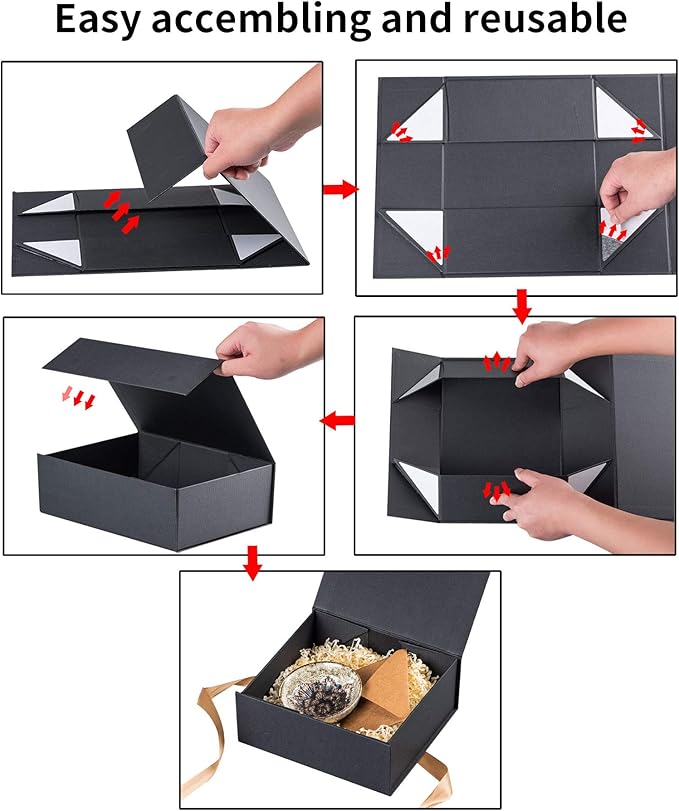 Easy accembling and reusable