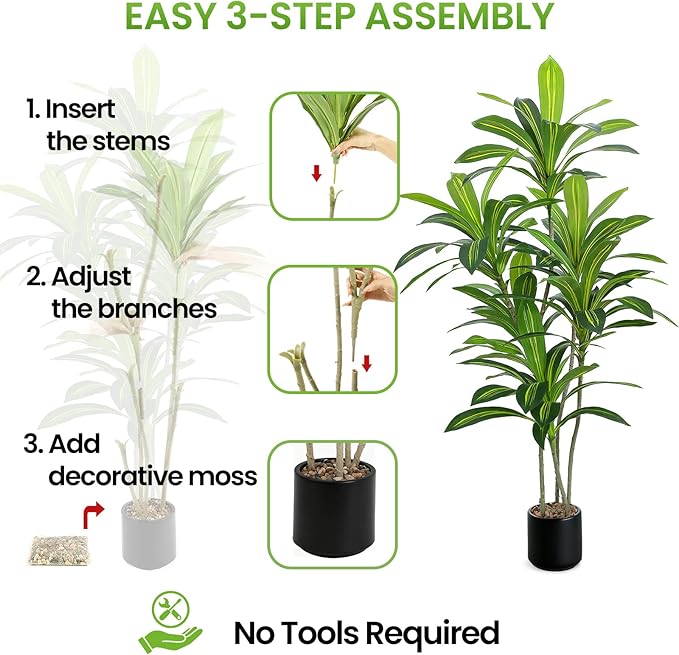 EASY 3-STEP ASSEMBLY

1. Insert the stems

2. Adjust the branches

3. Add decorative moss

No Tools Required