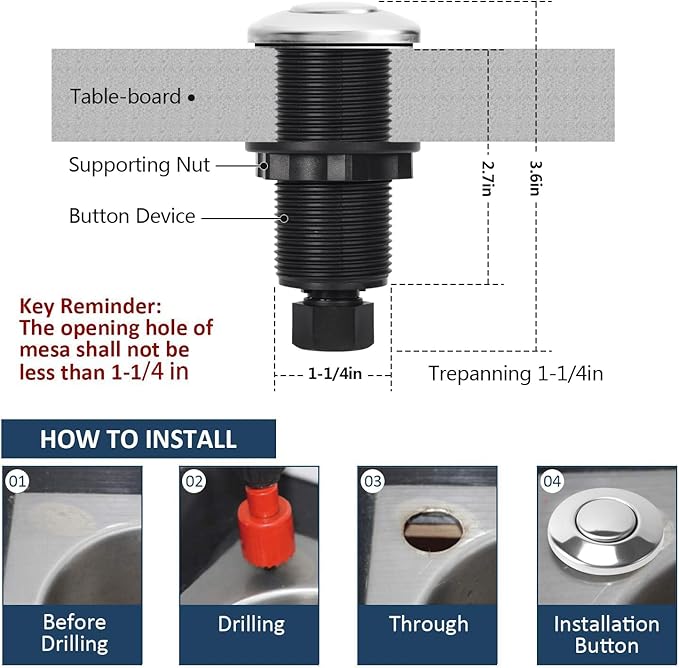 Table-board

Supporting Nut

Button Device

2.7in

3.6in

Key Reminder:
The opening hole of mesa shall not be less than 1-1/4 in

1-1/4in

Trepanning 1-1/4in

HOW TO INSTALL

01

Before Drilling

02

Drilling

03

Through

04

Installation Button