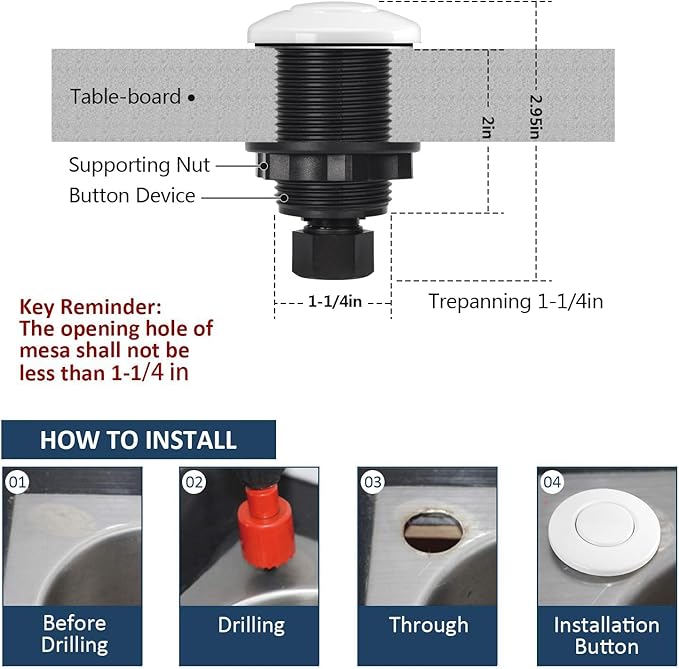 Table-board
Supporting Nut
Button Device
2in
2.95in
1-1/4in
Trepanning 1-1/4in

Key Reminder:
The opening hole of mesa shall not be less than 1-1/4 in

HOW TO INSTALL

01
Before Drilling

02
Drilling

03
Through

04
Installation Button