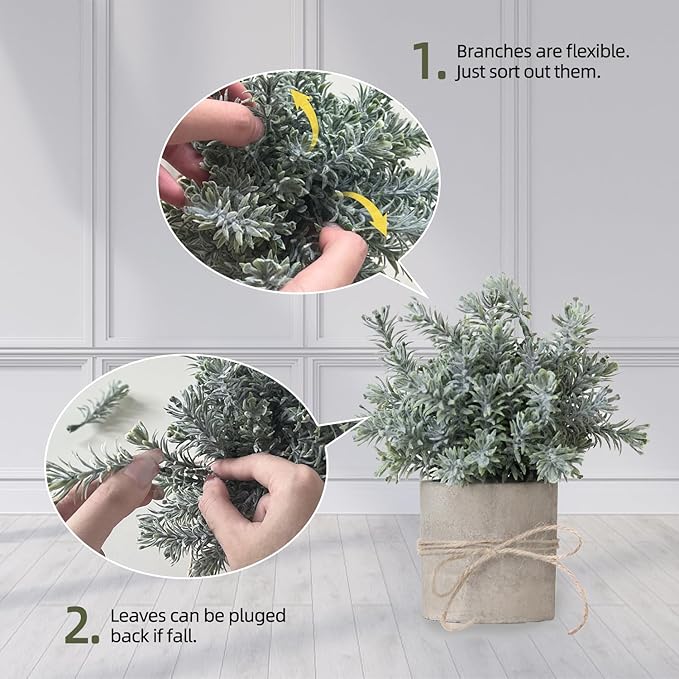 1. Branches are flexible. Just sort out them.

2. Leaves can be pluged back if fall.