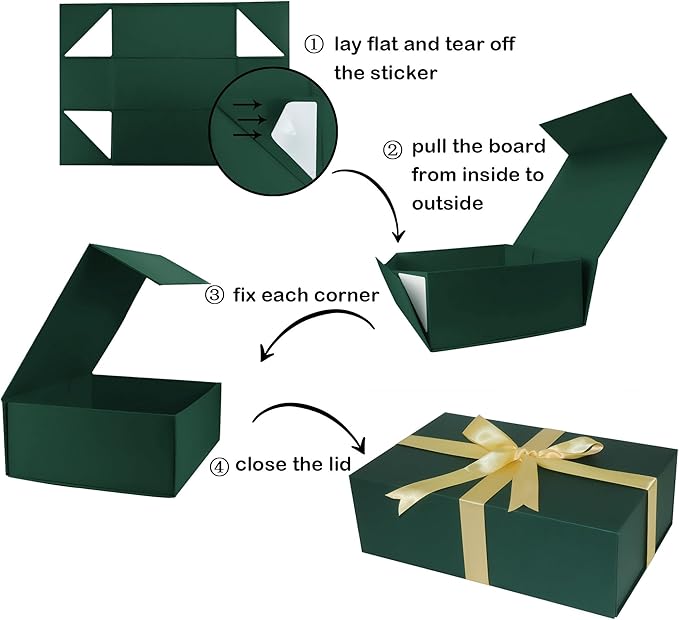 ① lay flat and tear off the sticker

② pull the board from inside to outside

③ fix each corner

④ close the lid