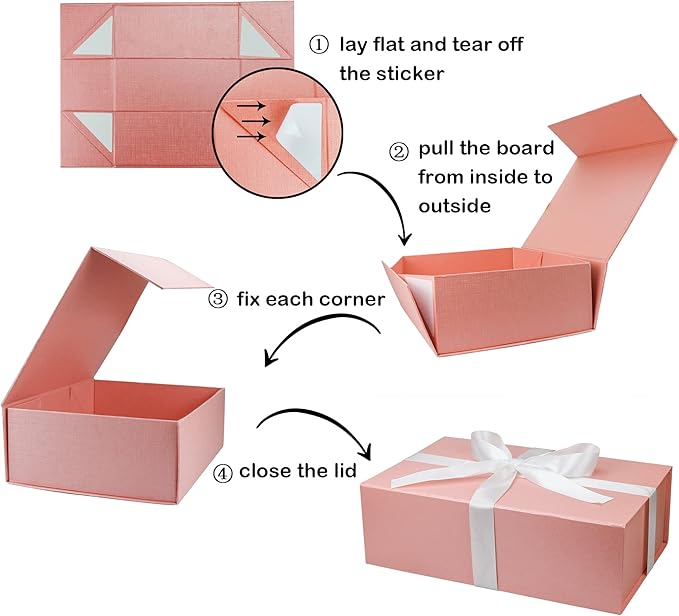 ① lay flat and tear off the sticker

② pull the board from inside to outside

③ fix each corner

④ close the lid