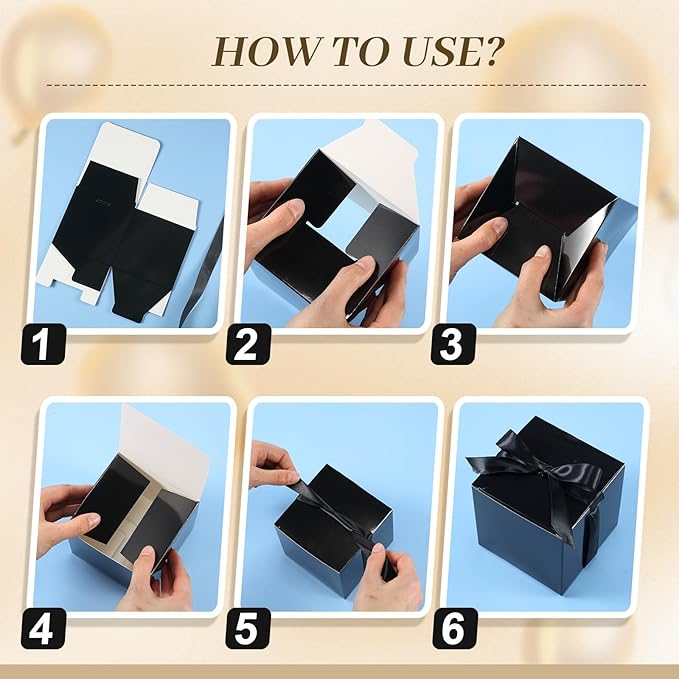 HOW TO USE?

1

2

3

4

5

6