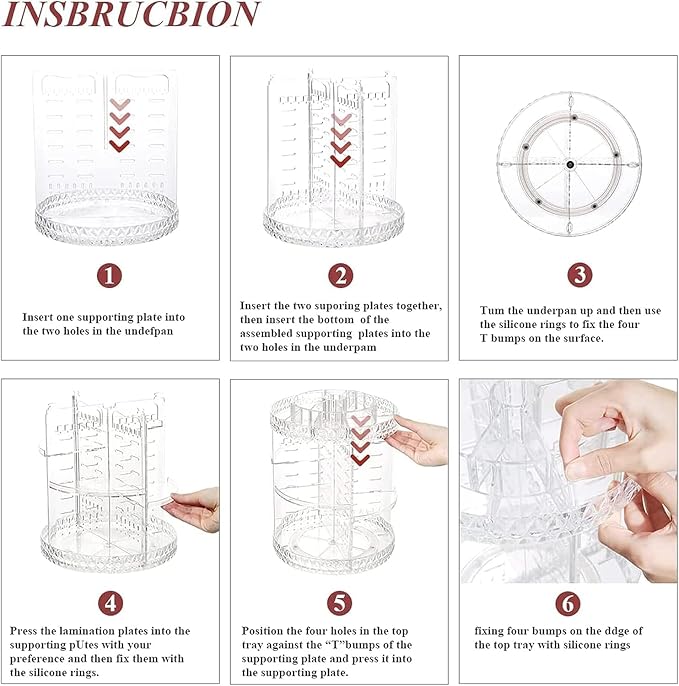 INSBRUCBION

1

Insert one supporting plate into the two holes in the undefpan

2

Insert the two suporing plates together, then insert the bottom of the assembled supporting plates into the two holes in the underpam

3

Tum the underpan up and then use the silicone rings to fix the four T bumps on the surface.

4

Press the lamination plates into the supporting pUtes with your preference and then fix them with the silicone rings.

5

Position the four holes in the top tray against the "T"bumps of the supporting plate and press it into the supporting plate.

6

fixing four bumps on the ddge of the top tray with silicone rings