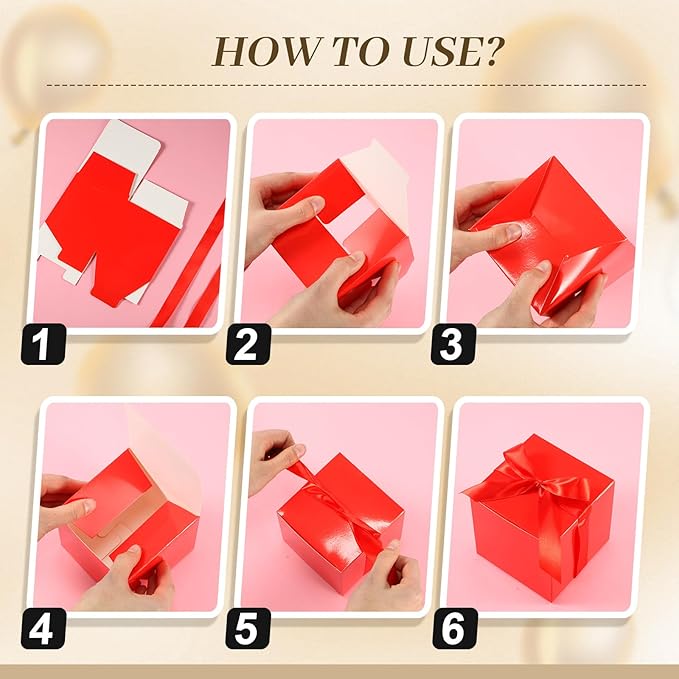 HOW TO USE?

1

2

3

4

5

6