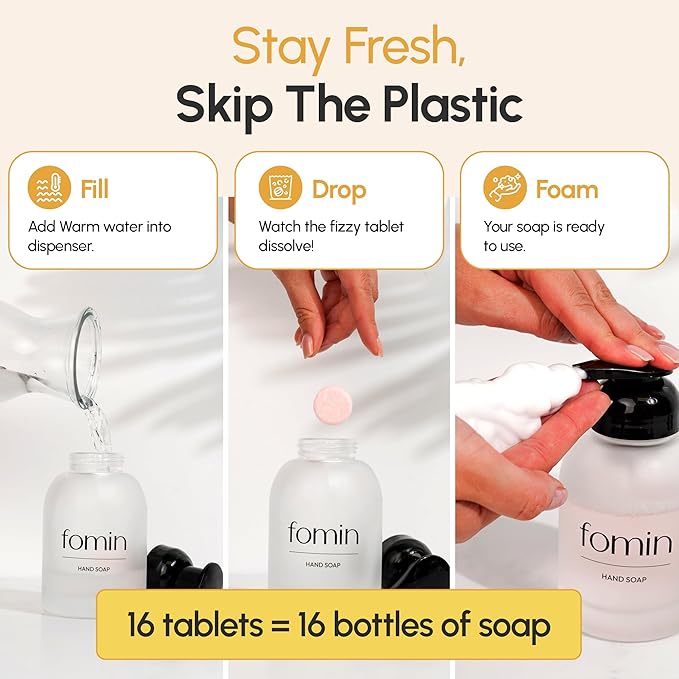 Stay Fresh,
Skip The Plastic

Fill
Add Warm water into dispenser.

Drop
Watch the fizzy tablet dissolve!

Foam
Your soap is ready to use.

fomin
HAND SOAP

fomin
HAND SOAP

fomin
HAND SOAP

16 tablets = 16 bottles of soap