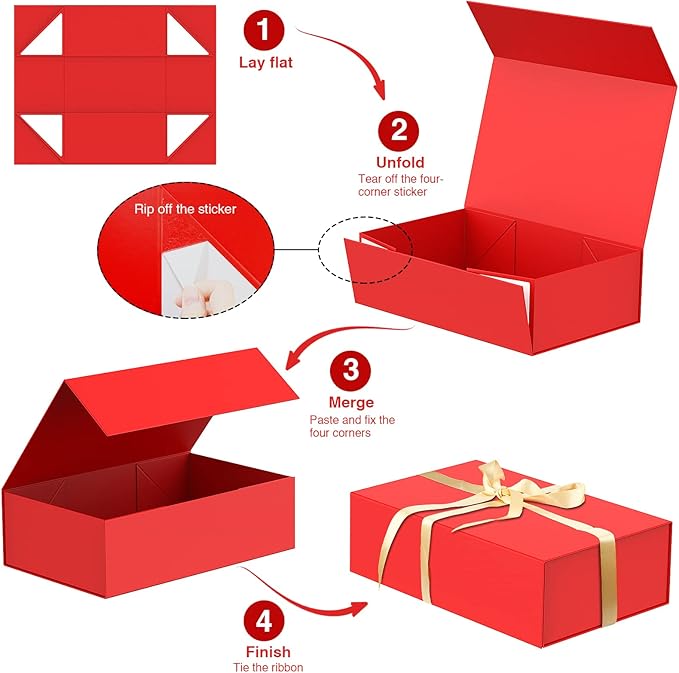 1
Lay flat

2
Unfold
Tear off the four-corner sticker

Rip off the sticker

3
Merge
Paste and fix the four corners

4
Finish
Tie the ribbon