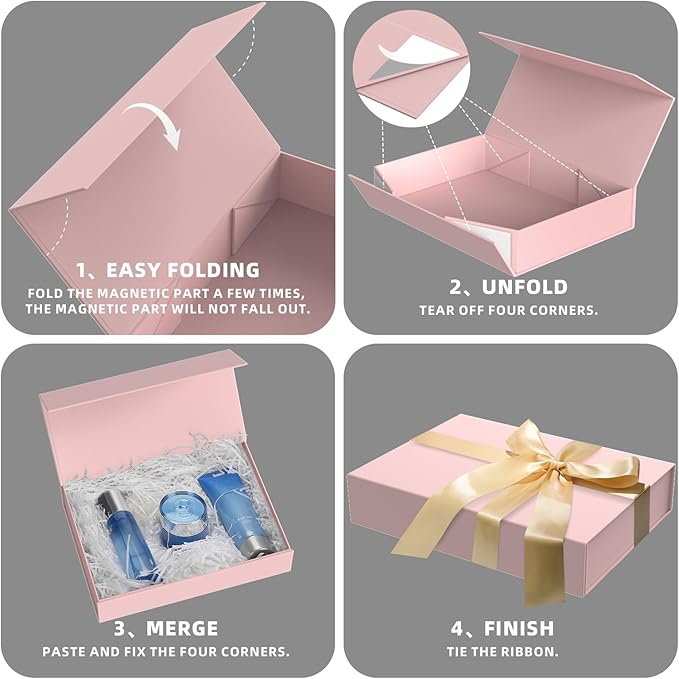 1、EASY FOLDING
FOLD THE MAGNETIC PART A FEW TIMES, THE MAGNETIC PART WILL NOT FALL OUT.

2、UNFOLD
TEAR OFF FOUR CORNERS.

3、MERGE
PASTE AND FIX THE FOUR CORNERS.

4、FINISH
TIE THE RIBBON.