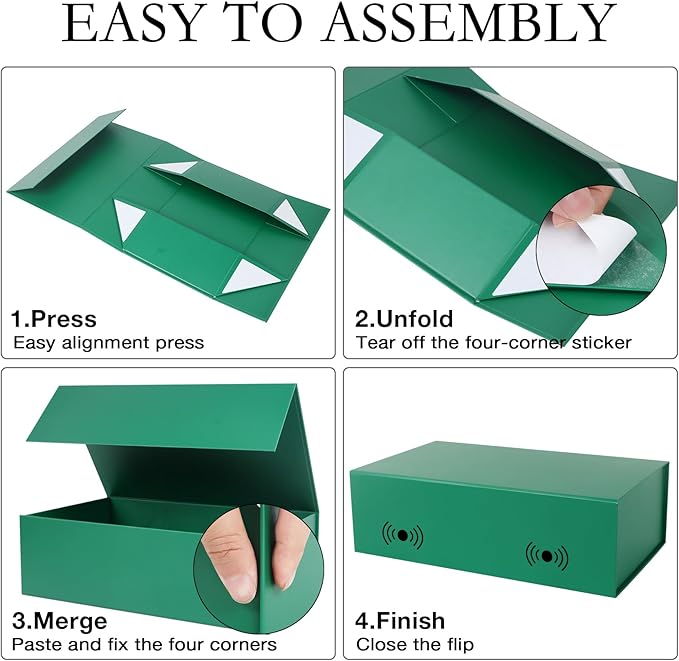 EASY TO ASSEMBLY

1.Press
Easy alignment press

2.Unfold
Tear off the four-corner sticker

3.Merge
Paste and fix the four corners

4.Finish
Close the flip