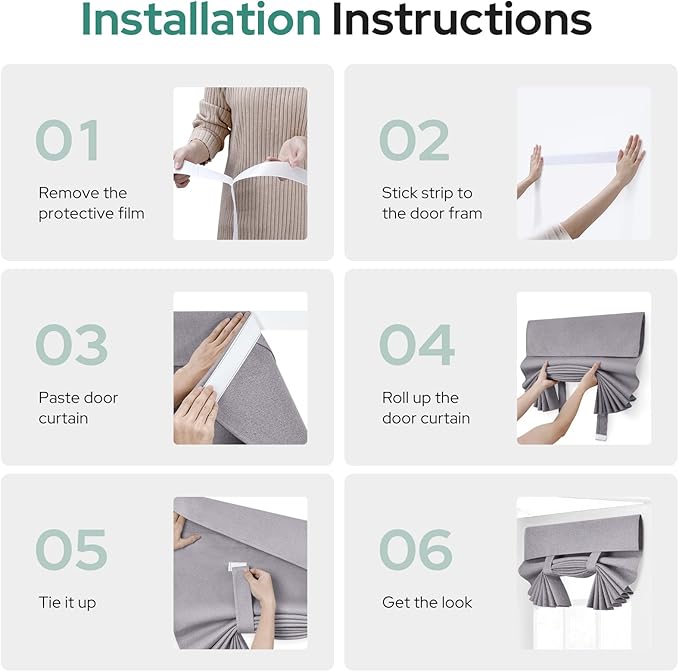 Installation Instructions

01

Remove the protective film

02

Stick strip to the door fram

03

Paste door curtain

04

Roll up the door curtain

05

Tie it up

06

Get the look