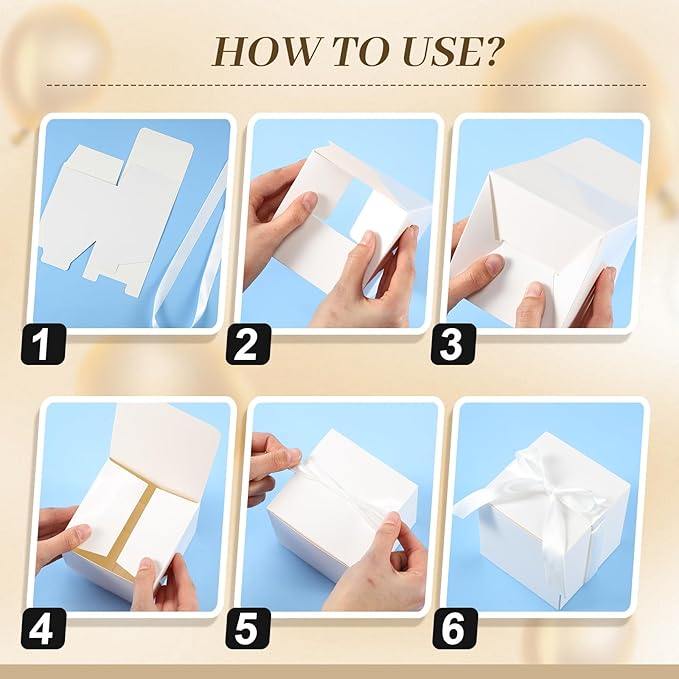 HOW TO USE?

1

2

3

4

5

6