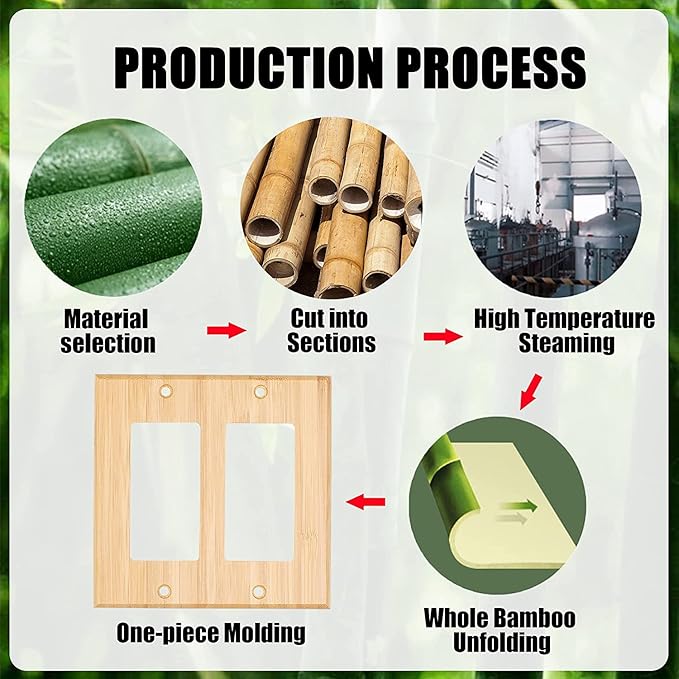 PRODUCTION PROCESS

Material selection

Cut into Sections

High Temperature Steaming

Whole Bamboo Unfolding

One-piece Molding