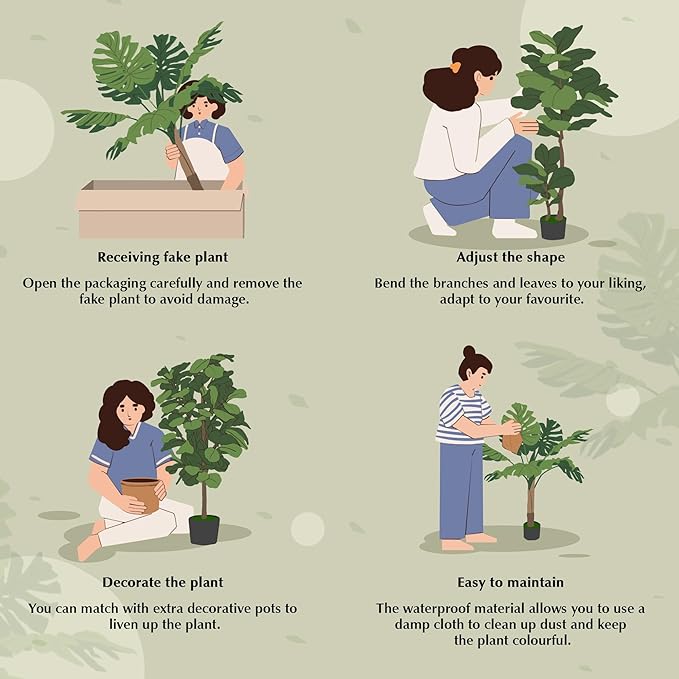 Receiving fake plant

Open the packaging carefully and remove the fake plant to avoid damage.

Adjust the shape

Bend the branches and leaves to your liking, adapt to your favourite.

Decorate the plant

You can match with extra decorative pots to liven up the plant.

Easy to maintain

The waterproof material allows you to use a damp cloth to clean up dust and keep the plant colourful.