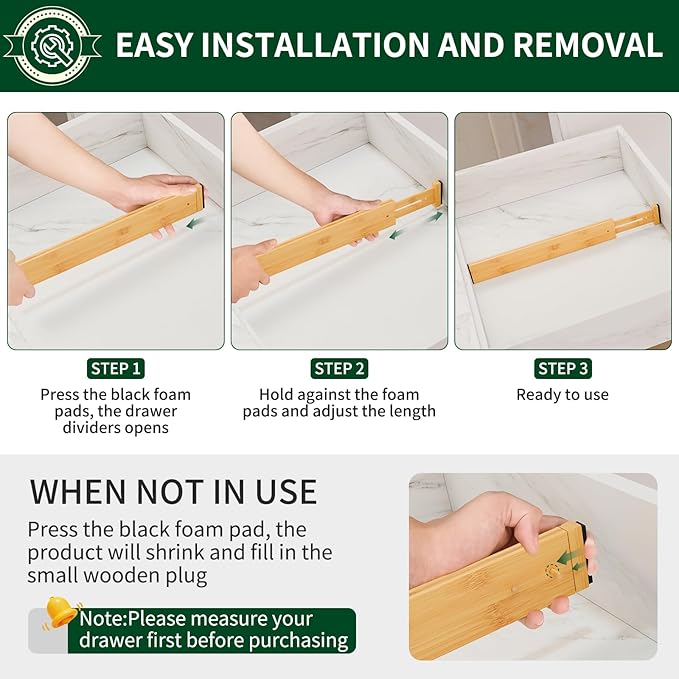 EASY INSTALLATION AND REMOVAL

STEP 1

Press the black foam pads, the drawer dividers opens

STEP 2

Hold against the foam pads and adjust the length

STEP 3

Ready to use

WHEN NOT IN USE

Press the black foam pad, the product will shrink and fill in the small wooden plug

Note:Please measure your drawer first before purchasing